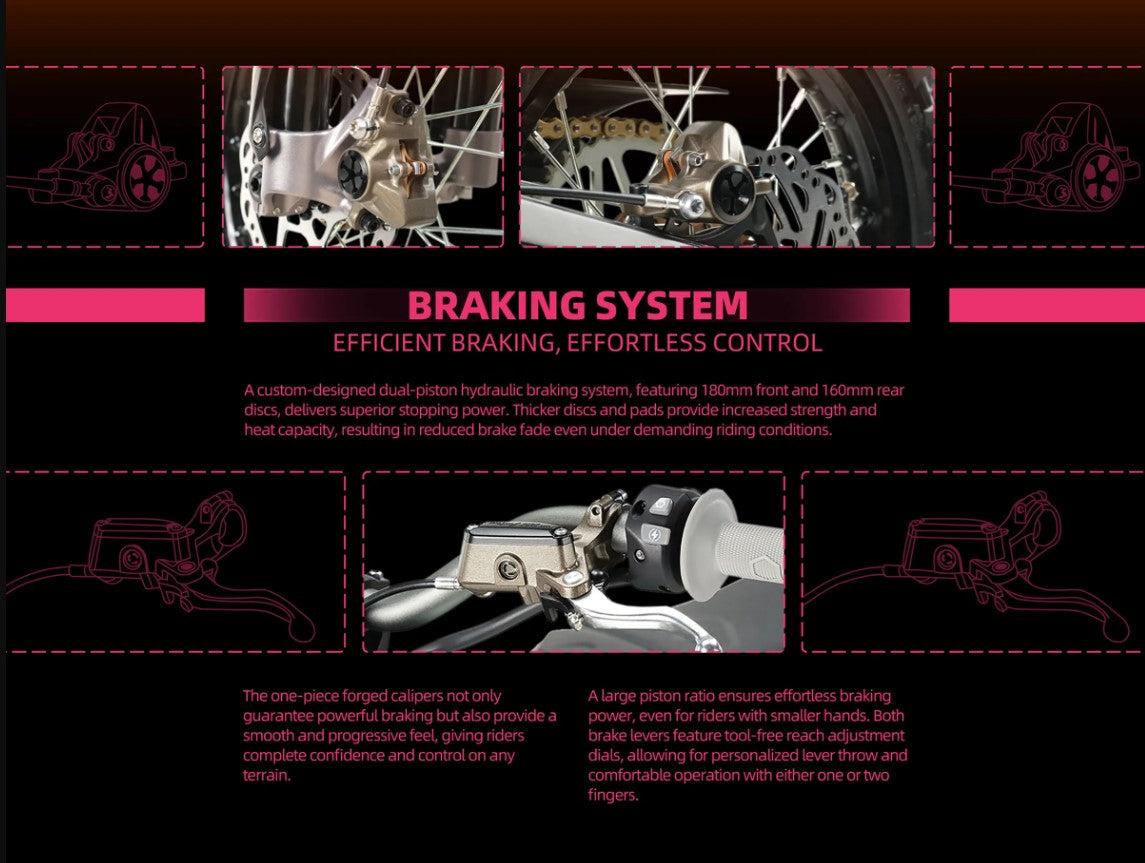 BRAKING SYSTEM

EFFICIENT BRAKING, EFFORTLESS CONTROL

A custom-designed dual-piston hydraulic braking system, featuring 180mm front and 160mm rear discs, delivers superior stopping power. Thicker discs and pads provide increased strength and heat capacity, resulting in reduced brake fade even under demanding riding conditions.

The one-piece forged calipers not only guarantee powerful braking but also provide a smooth and progressive feel, giving riders complete confidence and control on any terrain.

A large piston ratio ensures effortless braking power, even for riders with smaller hands. Both brake levers feature tool-free reach adjustment dials, allowing for personalized lever throw and comfortable operation with either one or two fingers.