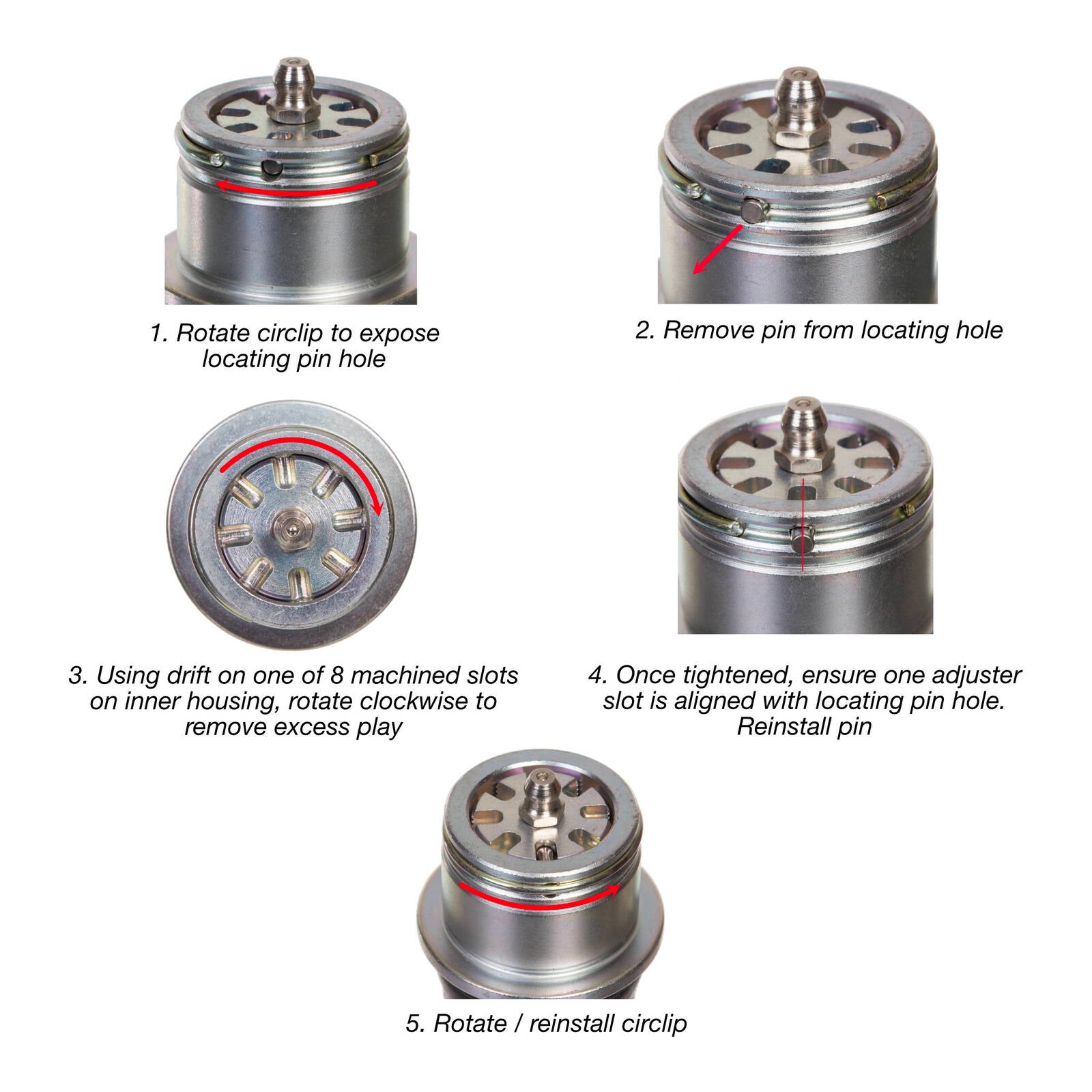 1. Rotate circlip to expose locating pin hole

2. Remove pin from locating hole

3. Using drift on one of 8 machined slots on inner housing, rotate clockwise to remove excess play

4. Once tightened, ensure one adjuster slot is aligned with locating pin hole. Reinstall pin

5. Rotate / reinstall circlip